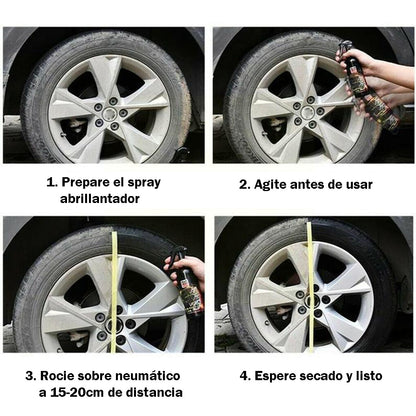 1. Prepare el spray abrillantador

2. Agite antes de usar

3. Rocie sobre neumático a 15-20cm de distancia

4. Espere secado y listo